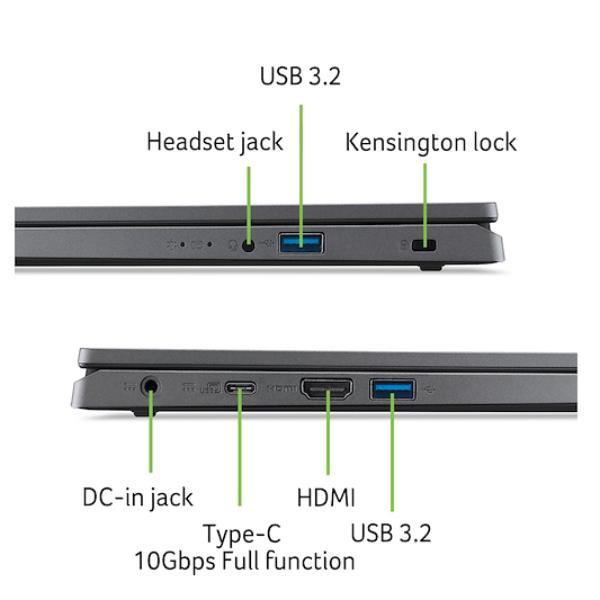 USB 3.2

Headset jack

Kensington lock

DC-in jack

Type-C
10Gbps Full function

HDMI

USB 3.2